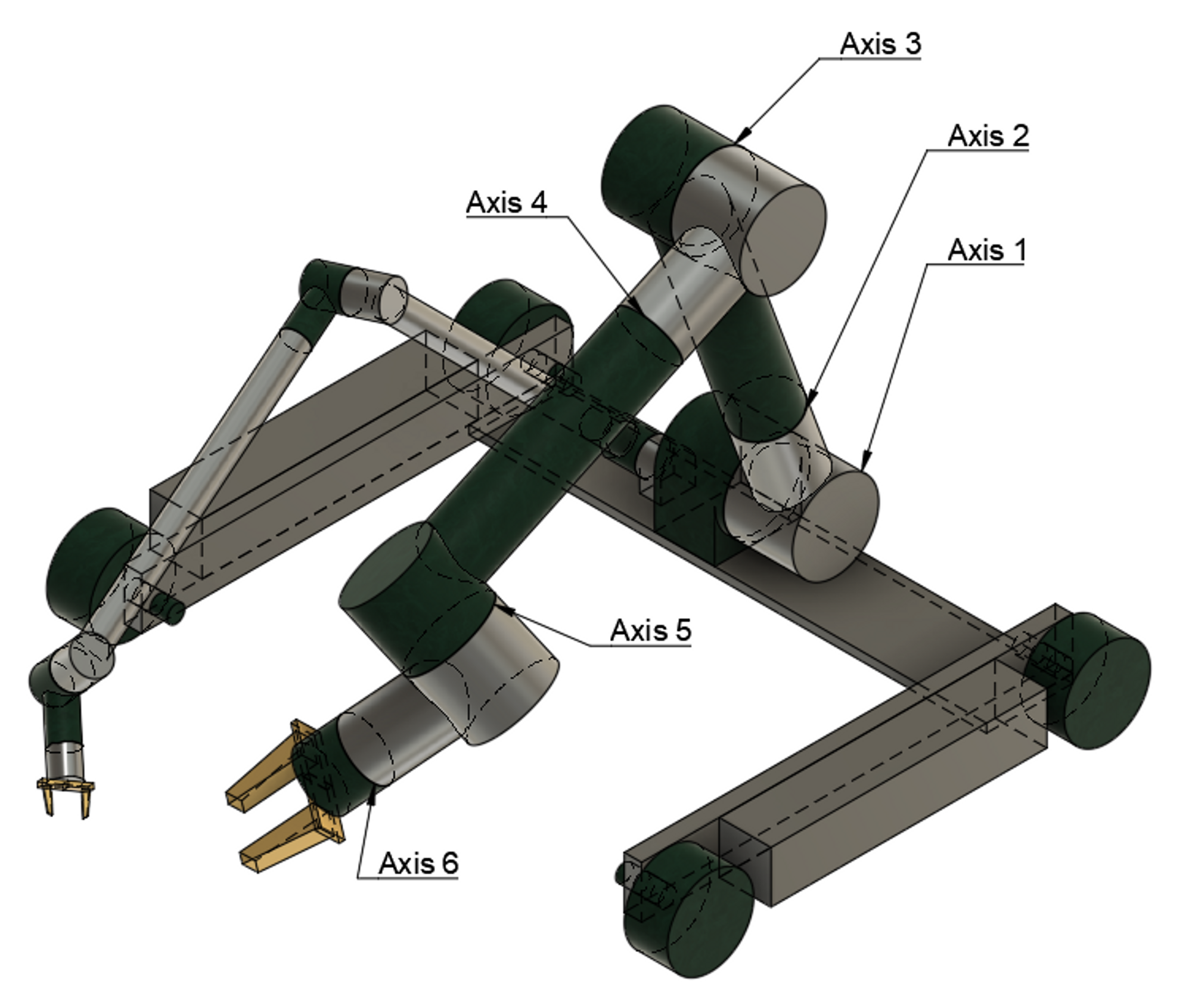 Axis 3

Axis 2

Axis 4

Axis 1

Axis 5

Axis 6