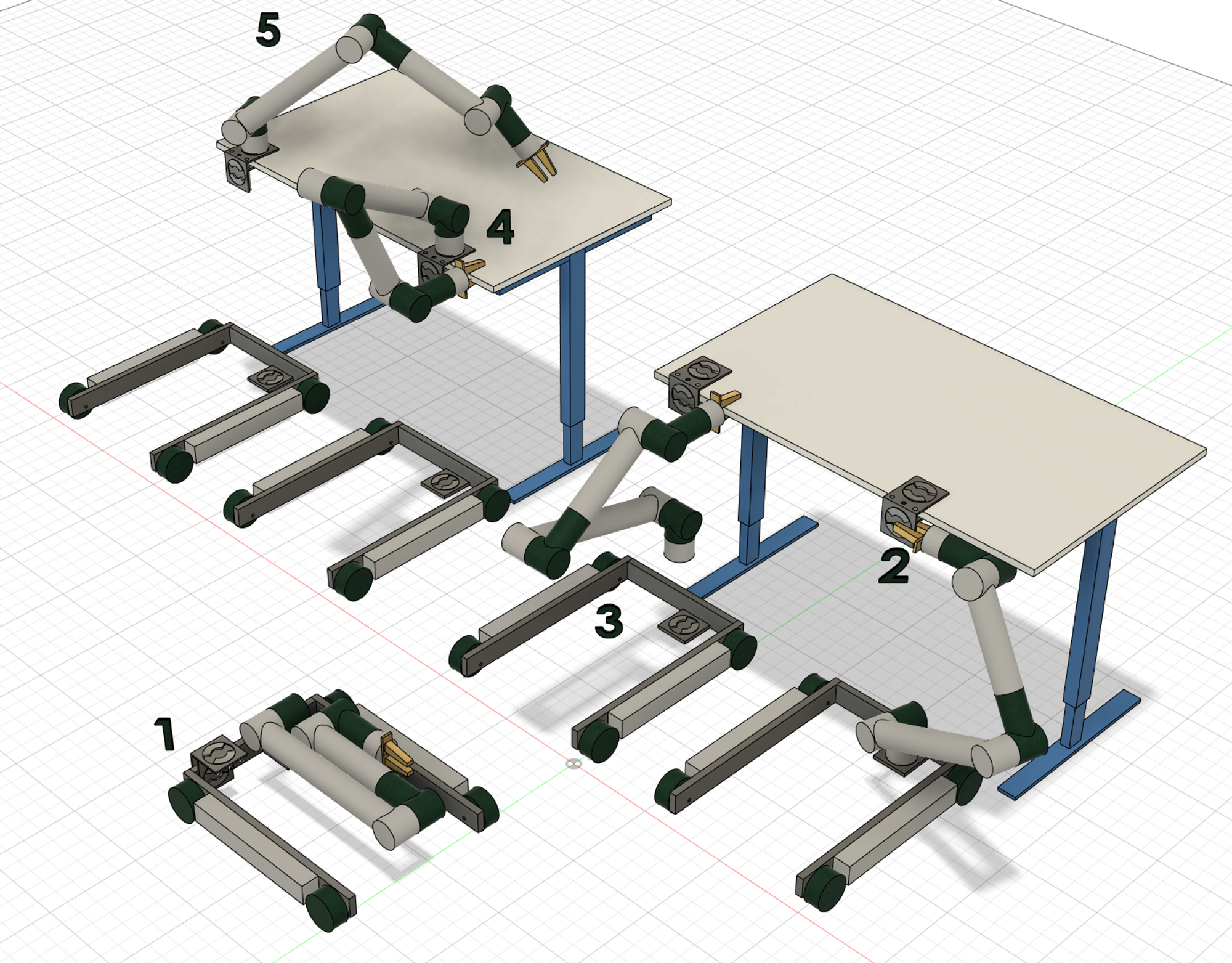 5
4
2
3
1